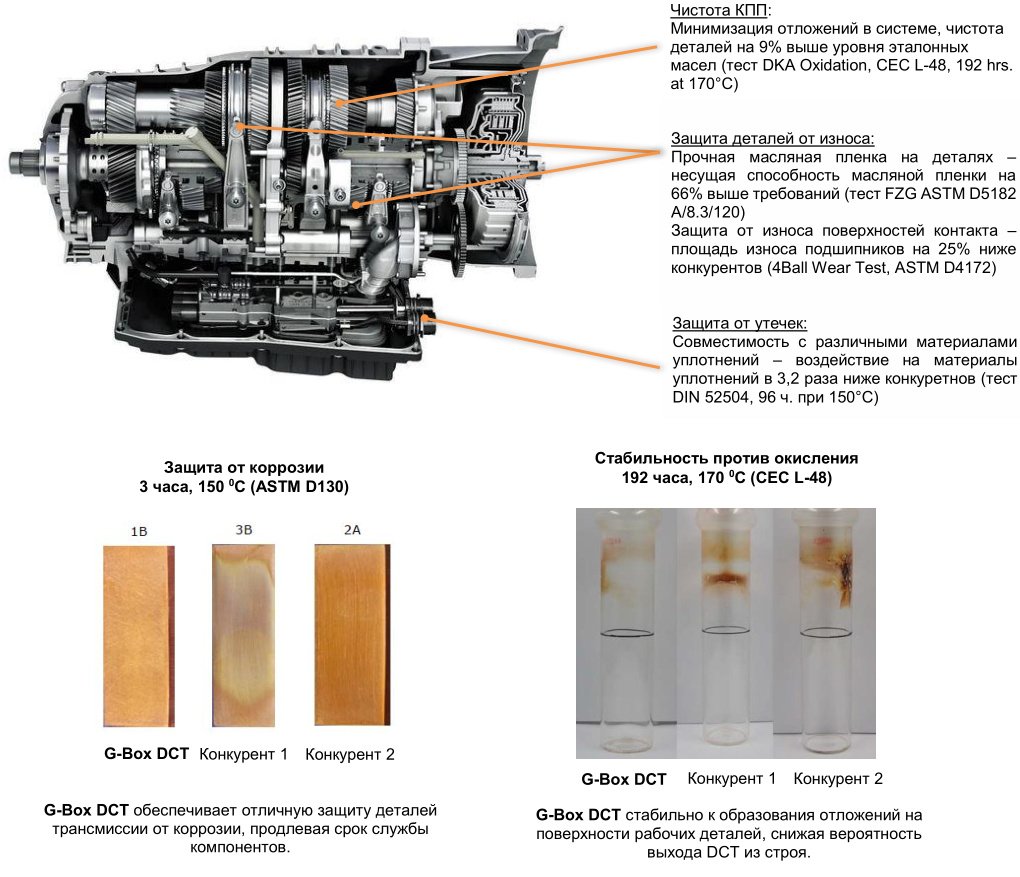 Чистота КПП:
Минимизация отложений в системе, чистота деталей на 9% выше уровня эталонных масел (тест DKA Oxidation, CEC L-48, 192 hrs. at 170°C)

Защита деталей от износа:
Прочная масляная пленка на деталях – несущая способность масляной пленки на 66% выше требований (тест FZG ASTM D5182 A/8.3/120)
Защита от износа поверхностей контакта – площадь износа подшипников на 25% ниже конкурентов (4Ball Wear Test, ASTM D4172)

Защита от утечек:
Совместимость с различными материалами уплотнений – воздействие на материалы уплотнений в 3,2 раза ниже конкуретнов (тест DIN 52504, 96 ч. при 150°C)

Защита от коррозии
3 часа, 150 $^0$C (ASTM D130)

1B 3B 2A

G-Box DCT Конкурент 1 Конкурент 2

G-Box DCT обеспечивает отличную защиту деталей трансмиссии от коррозии, продлевая срок службы компонентов.

Стабильность против окисления
192 часа, 170 $^0$C (CEC L-48)

G-Box DCT Конкурент 1 Конкурент 2

G-Box DCT стабильно к образования отложений на поверхности рабочих деталей, снижая вероятность выхода DCT из строя.