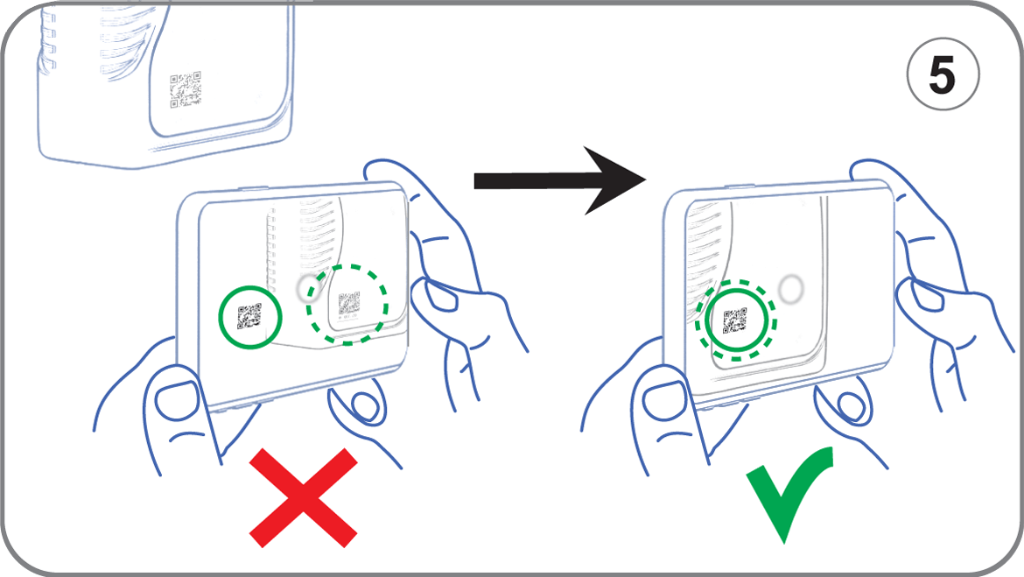 5